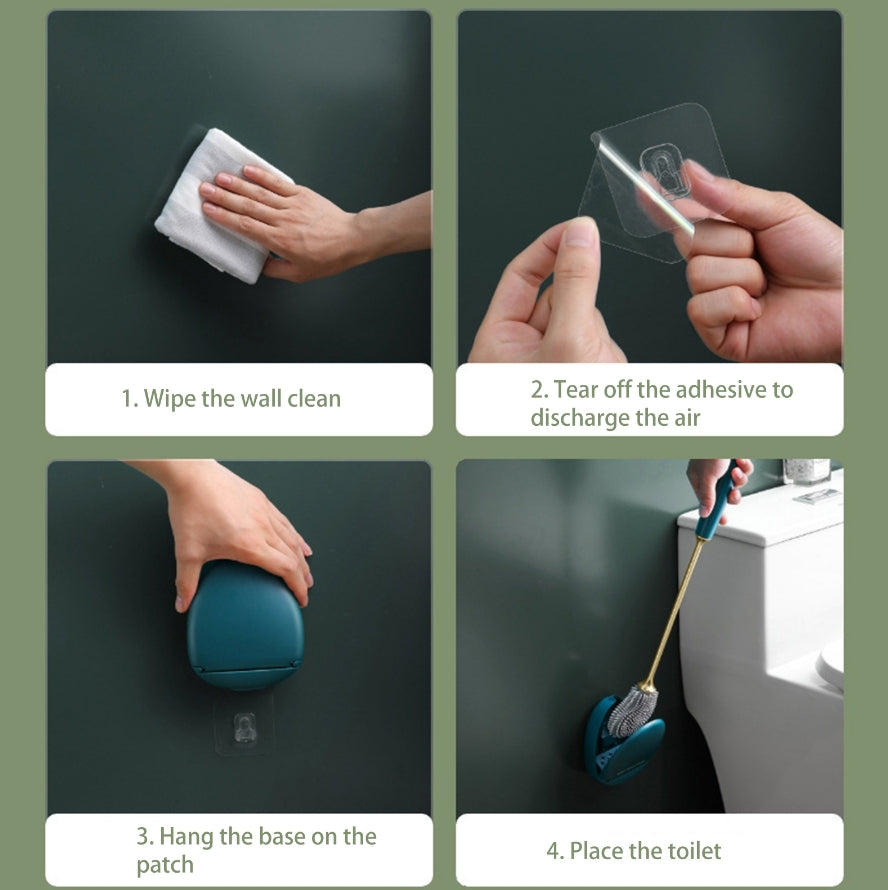 1. Wipe the wall clean

2. Tear off the adhesive to discharge the air

3. Hang the base on the patch

4. Place the toilet