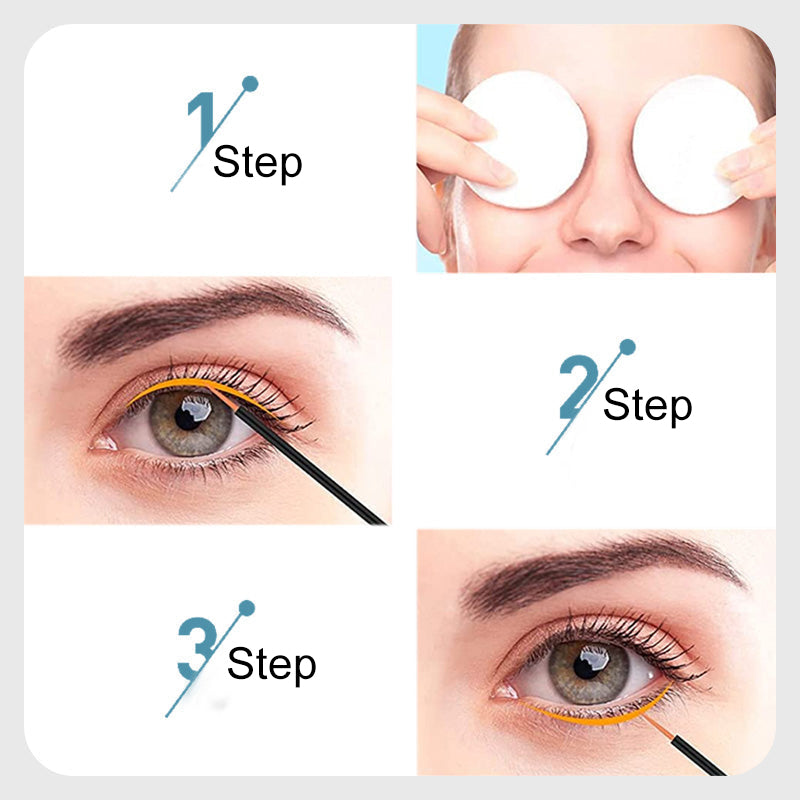 1 Step

2 Step

3 Step