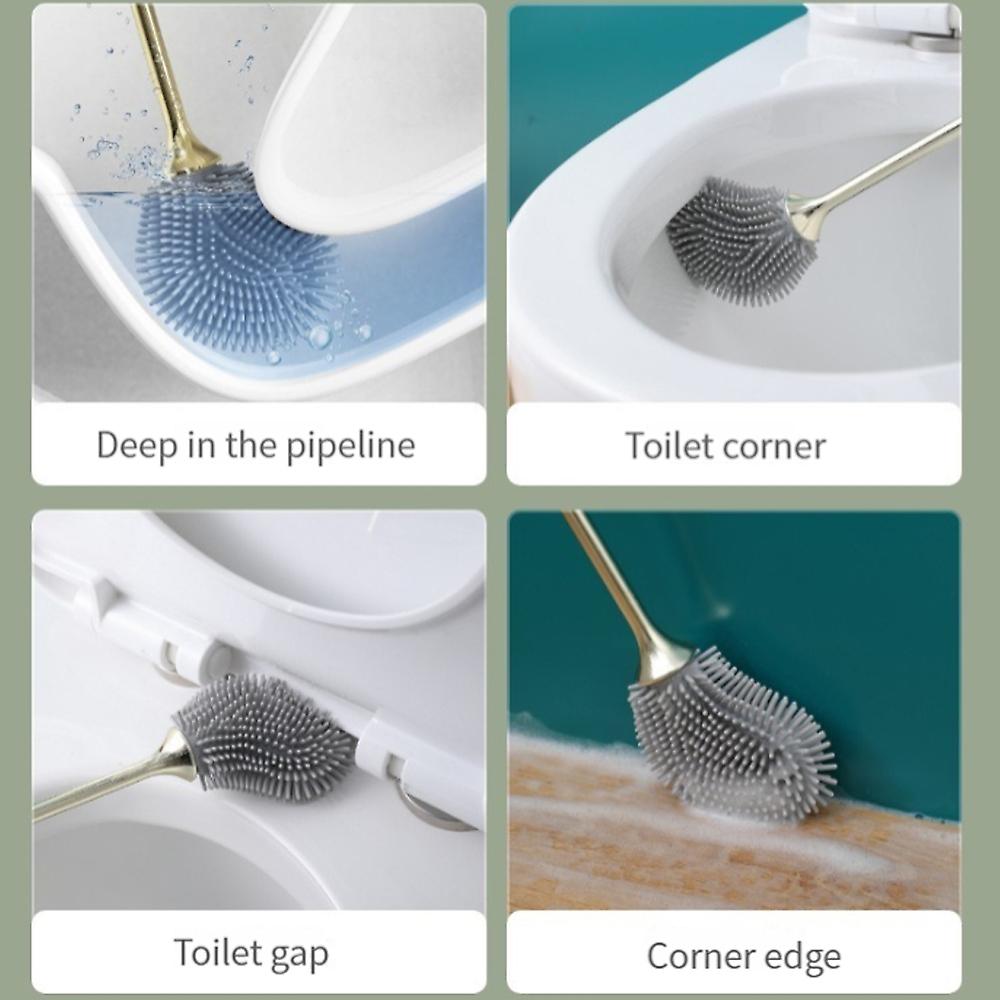 Deep in the pipeline

Toilet corner

Toilet gap

Corner edge