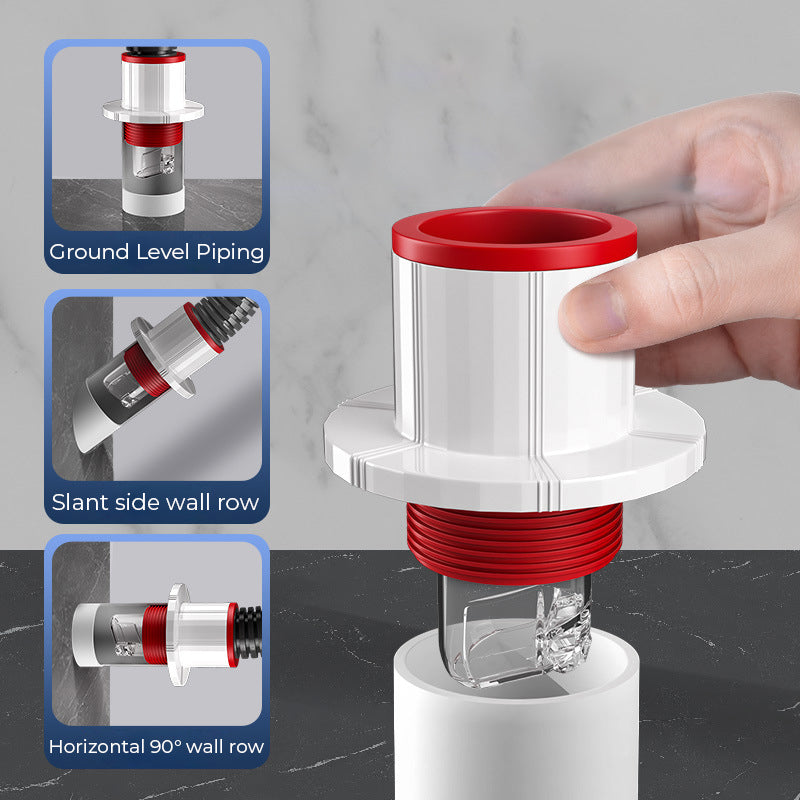 Ground Level Piping

Slant side wall row

Horizontal 90° wall row