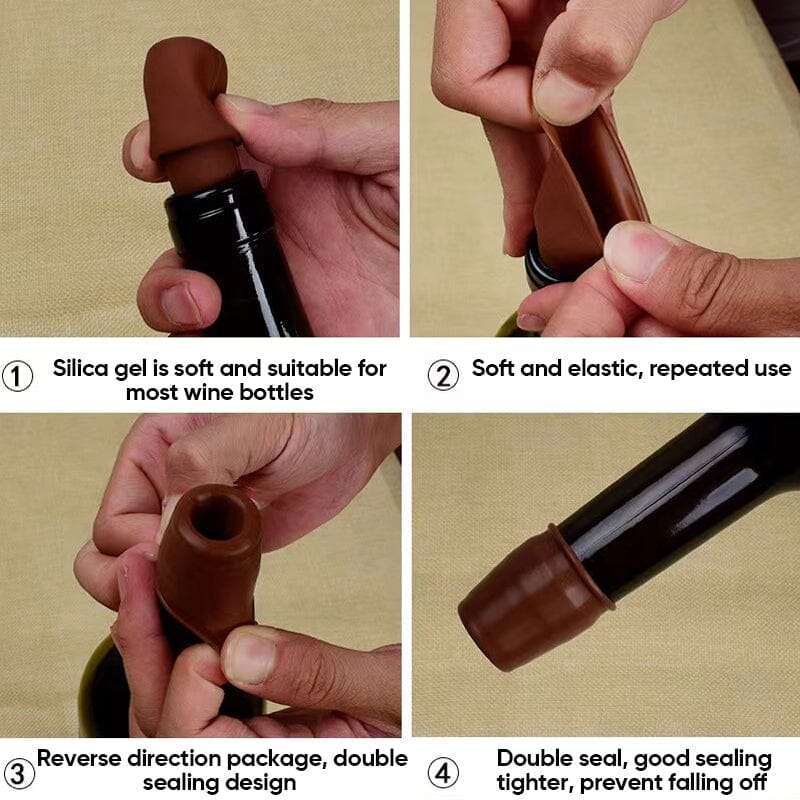 ① Silica gel is soft and suitable for most wine bottles

② Soft and elastic, repeated use

③ Reverse direction package, double sealing design

④ Double seal, good sealing tighter, prevent falling off