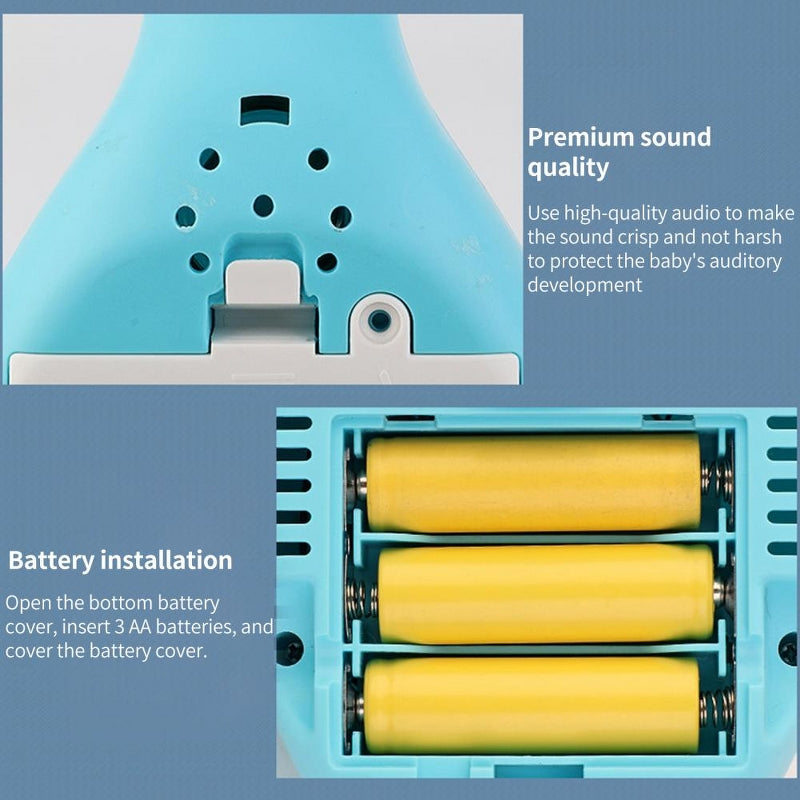 Premium sound quality

Use high-quality audio to make the sound crisp and not harsh to protect the baby's auditory development

Battery installation

Open the bottom battery cover, insert 3 AA batteries, and cover the battery cover.